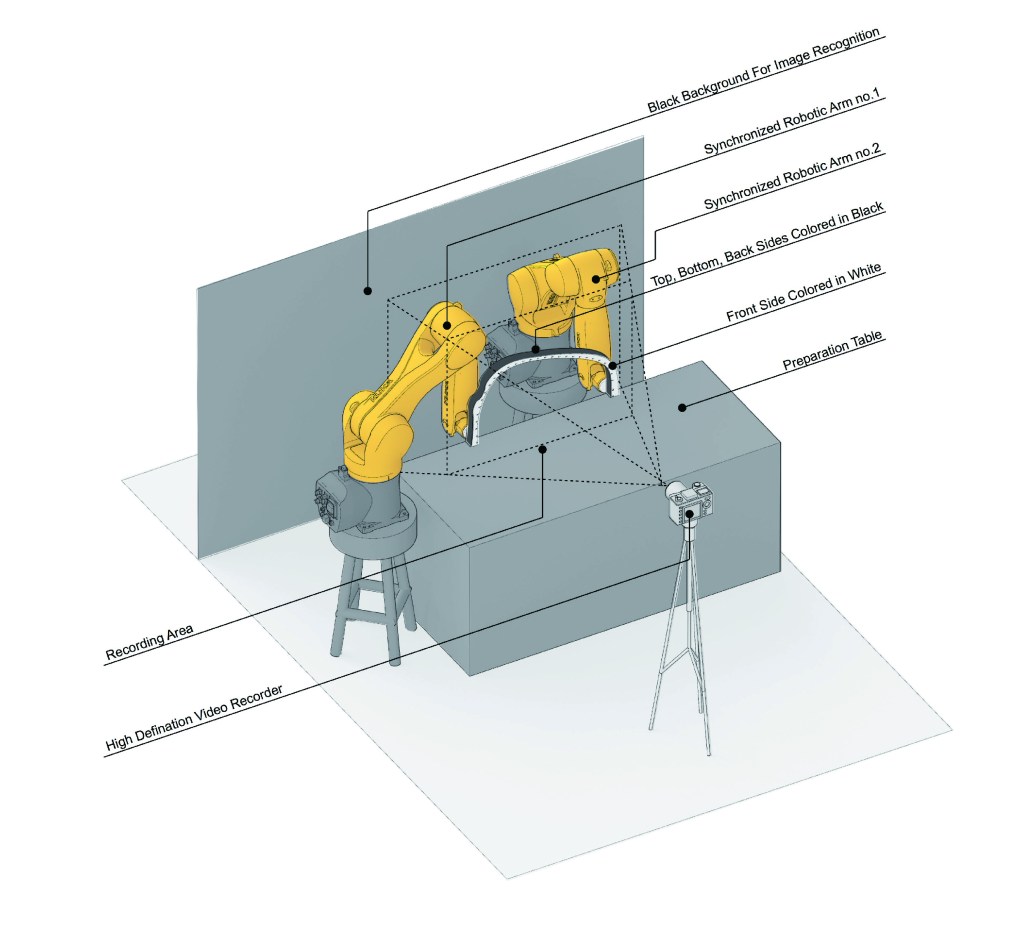 Black Background For Image Recognition

Synchronized Robotic Arm no.1

Synchronized Robotic Arm no.2

Top, Bottom, Back Sides Colored in Black

Front Side Colored in White

Preparation Table

Recording Area

High Defination Video Recorder