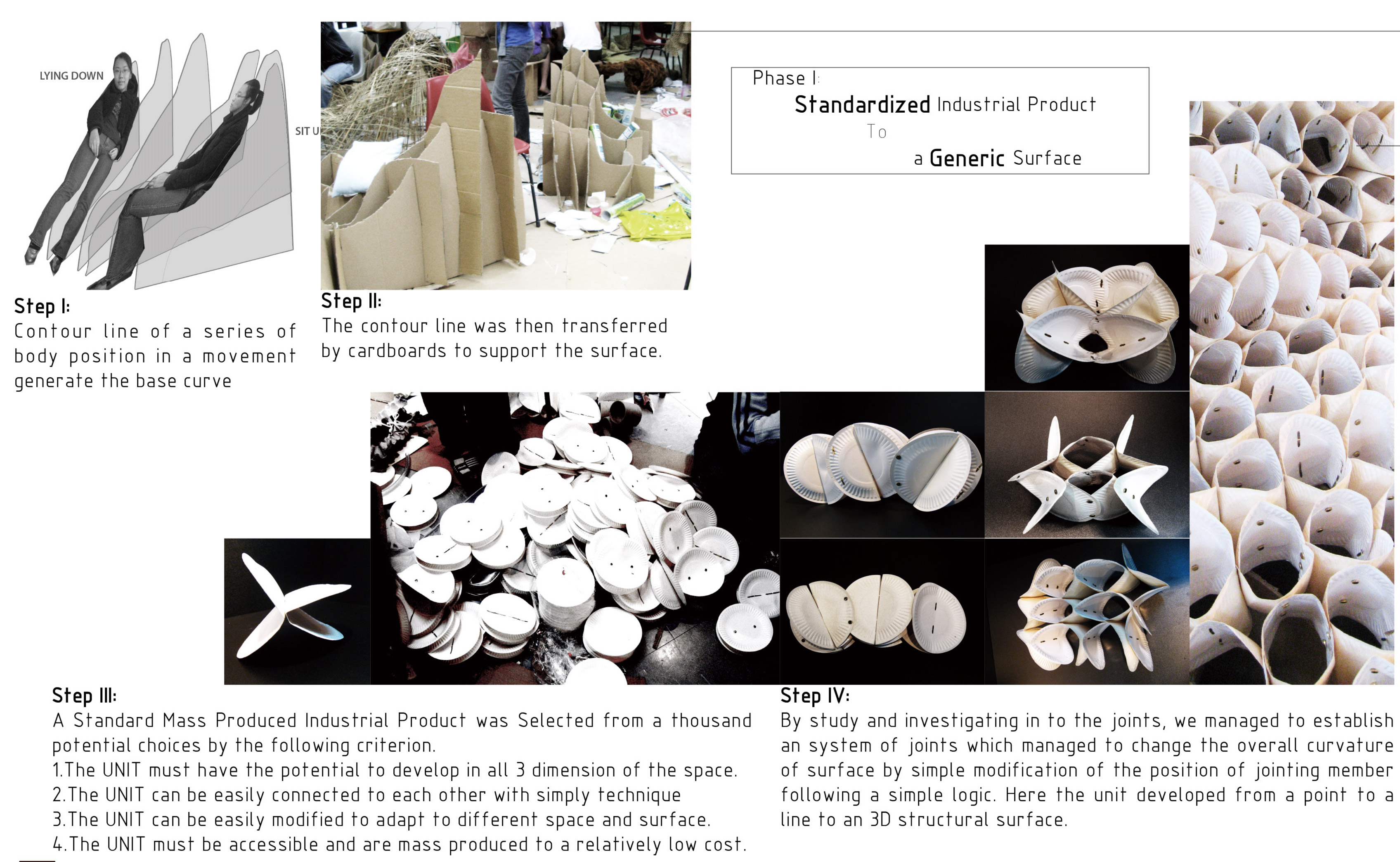 LYING DOWN

SIT U

Phase I:
Standardized Industrial Product
To
a Generic Surface

Step I:
Contour line of a series of body position in a movement generate the base curve

Step II:
The contour line was then transferred by cardboards to support the surface.

Step III:
A Standard Mass Produced Industrial Product was Selected from a thousand potential choices by the following criterion.
1.The UNIT must have the potential to develop in all 3 dimension of the space.
2.The UNIT can be easily connected to each other with simply technique
3.The UNIT can be easily modified to adapt to different space and surface.
4.The UNIT must be accessible and are mass produced to a relatively low cost.

Step IV:
By study and investigating in to the joints, we managed to establish an system of joints which managed to change the overall curvature of surface by simple modification of the position of jointing member following a simple logic. Here the unit developed from a point to a line to an 3D structural surface.