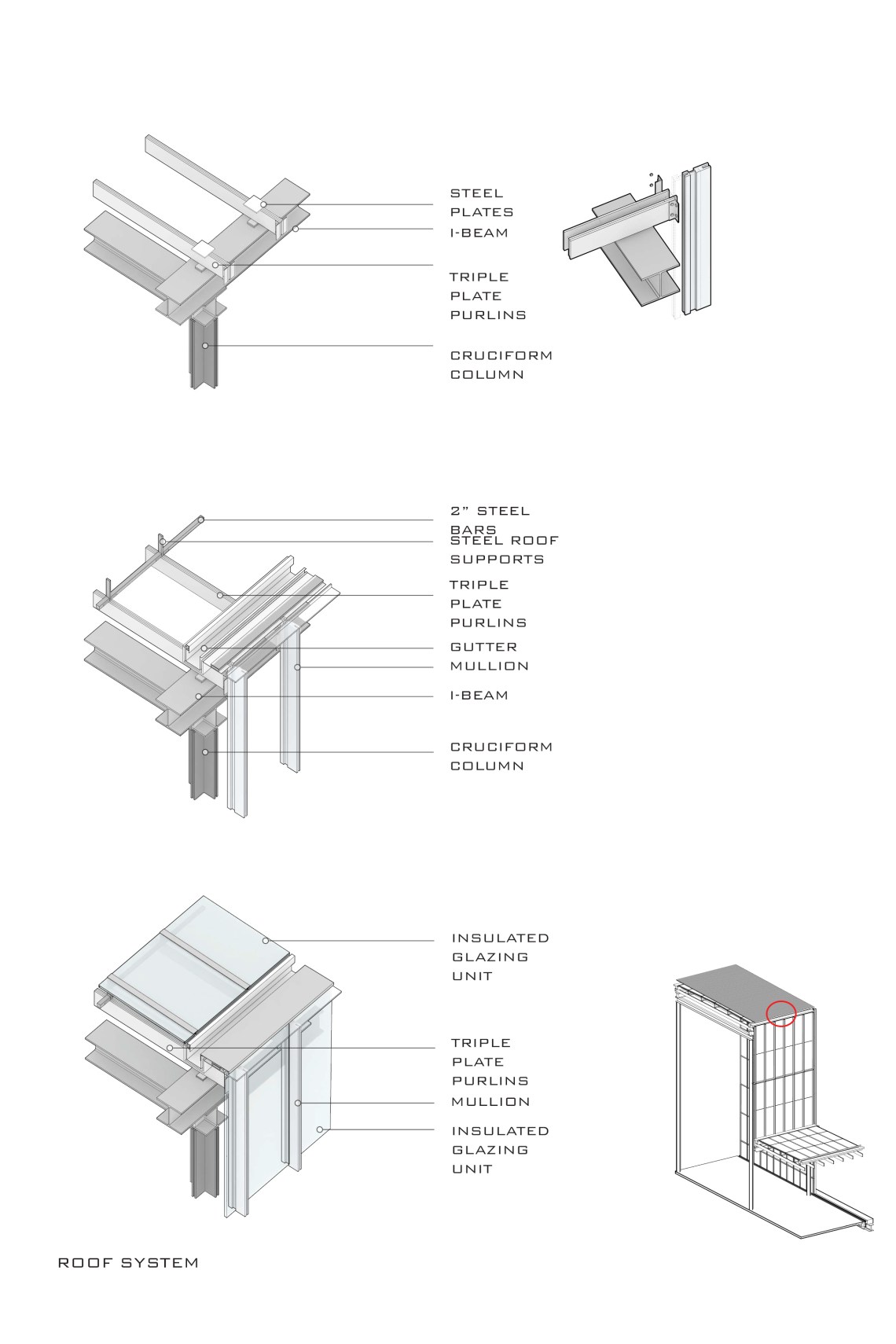 STEEL PLATES

I-BEAM

TRIPLE PLATE PURLINS

CRUCIFORM COLUMN

2" STEEL BARS

STEEL ROOF SUPPORTS

TRIPLE PLATE PURLINS

GUTTER

MULLION

I-BEAM

CRUCIFORM COLUMN

INSULATED GLAZING UNIT

TRIPLE PLATE PURLINS

MULLION

INSULATED GLAZING UNIT

ROOF SYSTEM