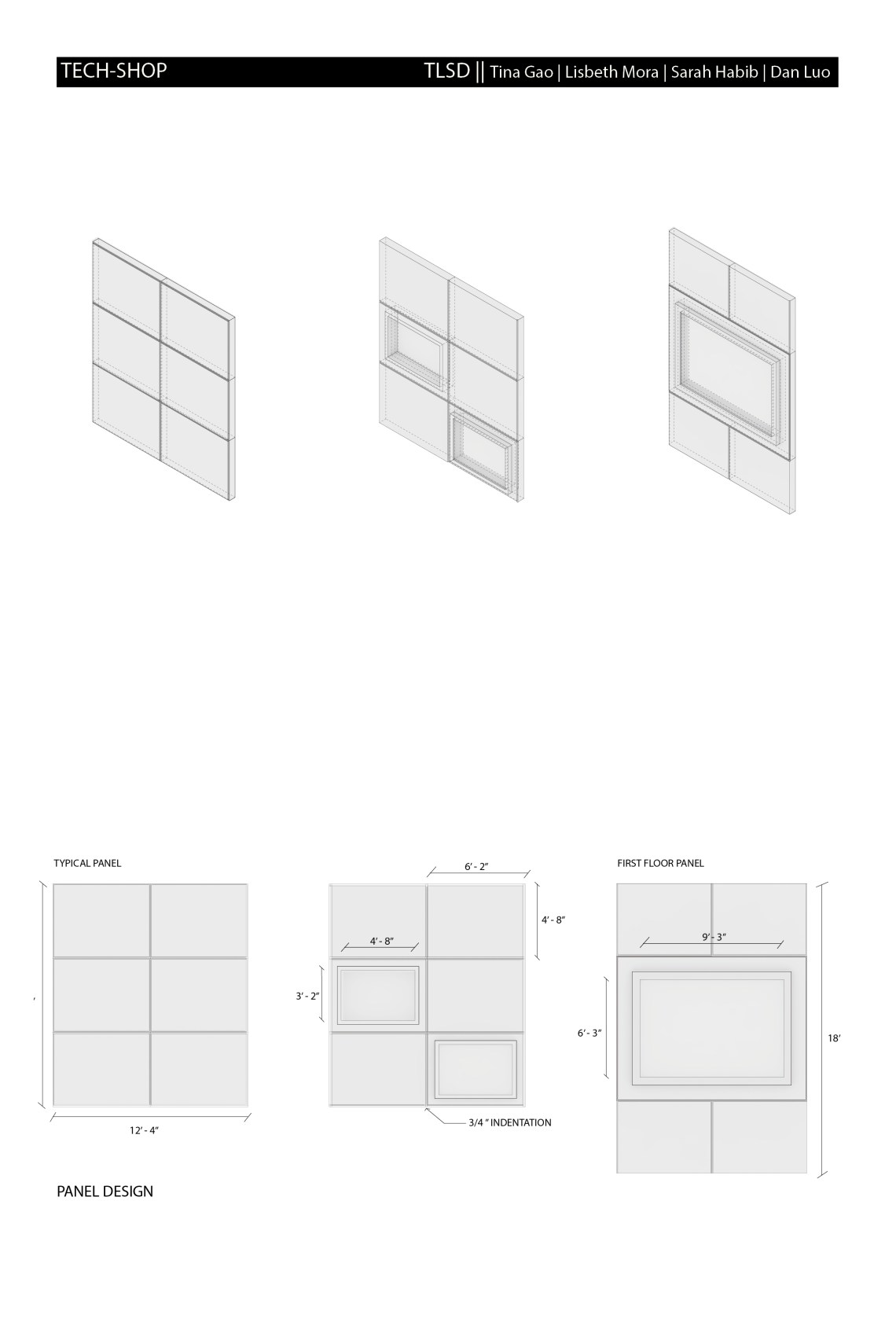 TECH-SHOP

TLSD || Tina Gao | Lisbeth Mora | Sarah Habib | Dan Luo

TYPICAL PANEL

'

12' - 4"

6' - 2"

4' - 8"

4' - 8"

3' - 2"

3/4 " INDENTATION

FIRST FLOOR PANEL

9' - 3"

6' - 3"

18'

PANEL DESIGN