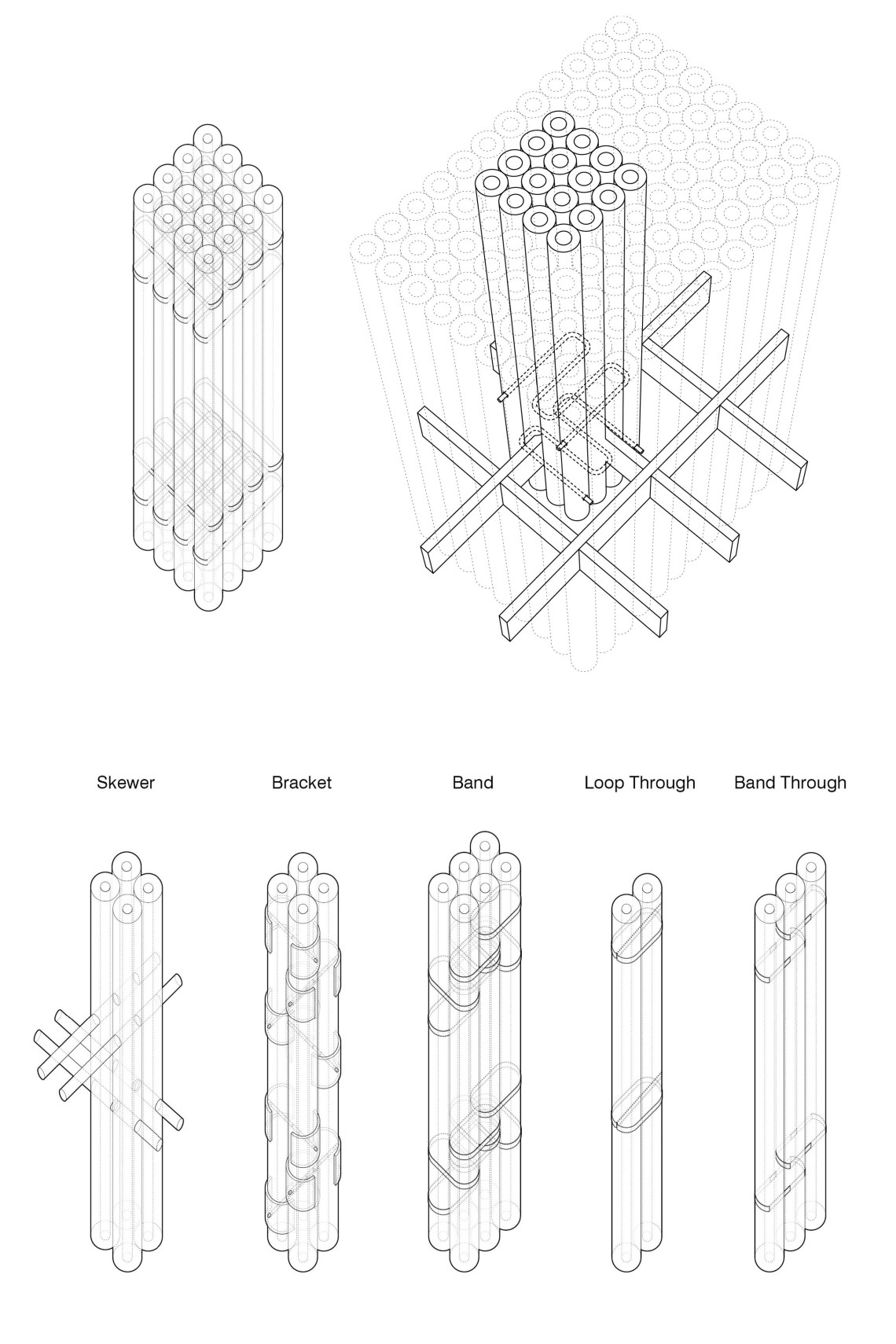 Skewer

Bracket

Band

Loop Through

Band Through