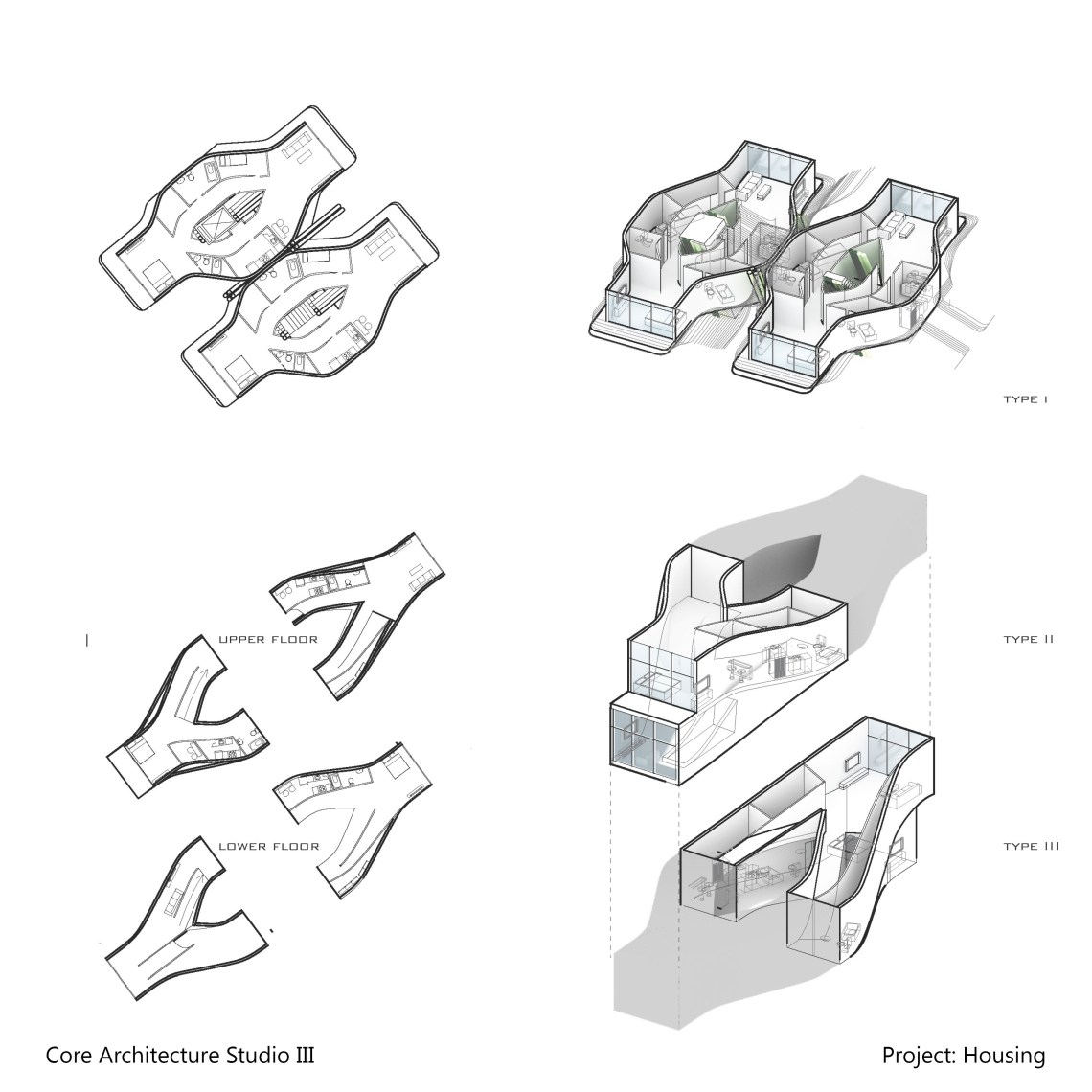 TYPE I

UPPER FLOOR

TYPE II

LOWER FLOOR

TYPE III

Core Architecture Studio III

Project: Housing